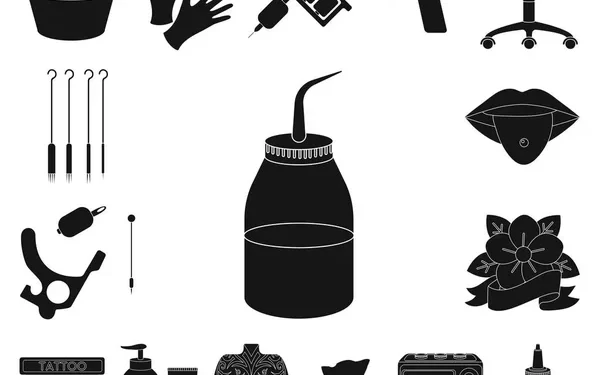 TATTOO